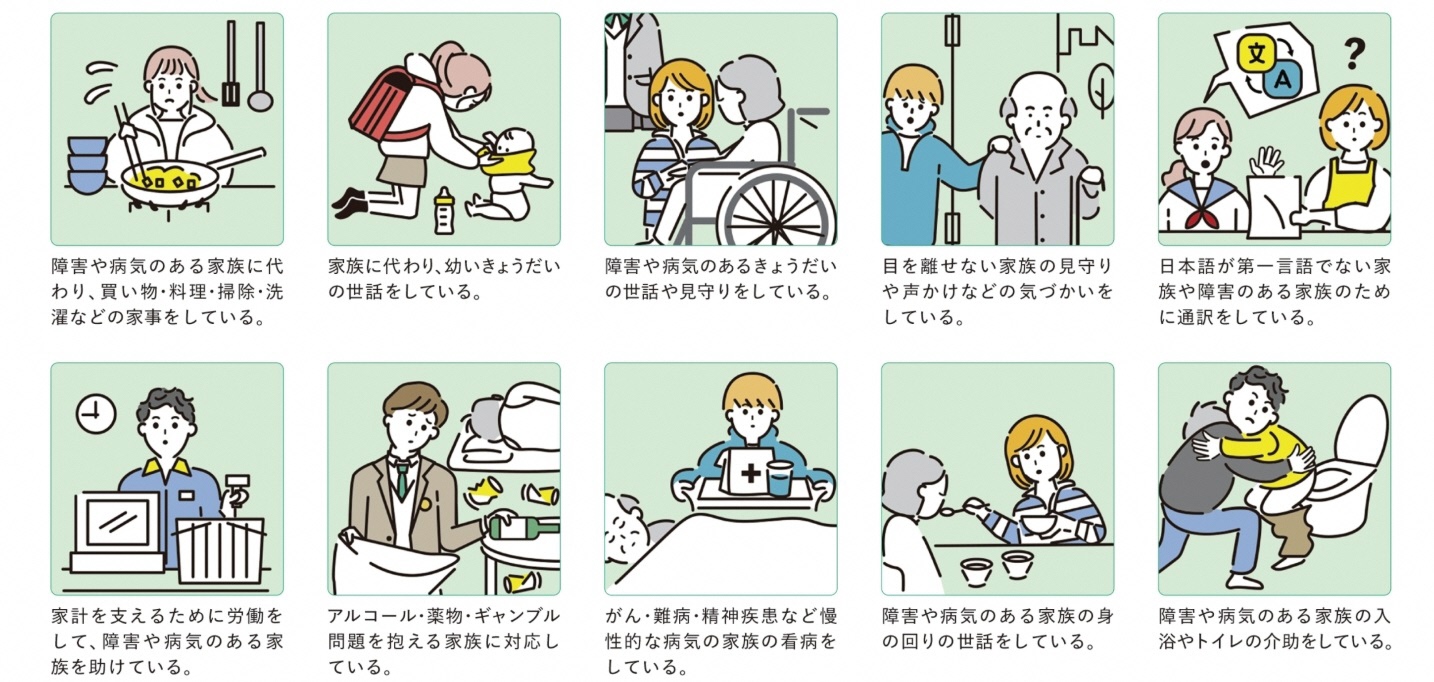 障害や病気のある家族に代わり、買い物・料理・掃除・洗濯などの家事をしている。

家族に代わり、幼いきょうだいの世話をしている。

障害や病気のあるきょうだいの世話や見守りをしている。

目を離せない家族の見守りや声かけなどの気づかいをしている。

文

A

?

日本語が第一言語でない家族や障害のある家族のために通訳をしている。

家計を支えるために労働をして、障害や病気のある家族を助けている。

アルコール・薬物・ギャンブル問題を抱える家族に対応している。

がん・難病・精神疾患など慢性的な病気の家族の看病をしている。

障害や病気のある家族の身の回りの世話をしている。

障害や病気のある家族の入浴やトイレの介助をしている。